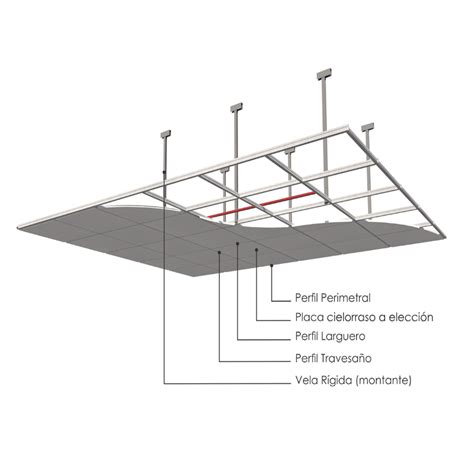 Perfil Perimetral
Placa cielorraso a elección
Perfil Larguero
Perfil Travesaño
Vela Rígida (montante)